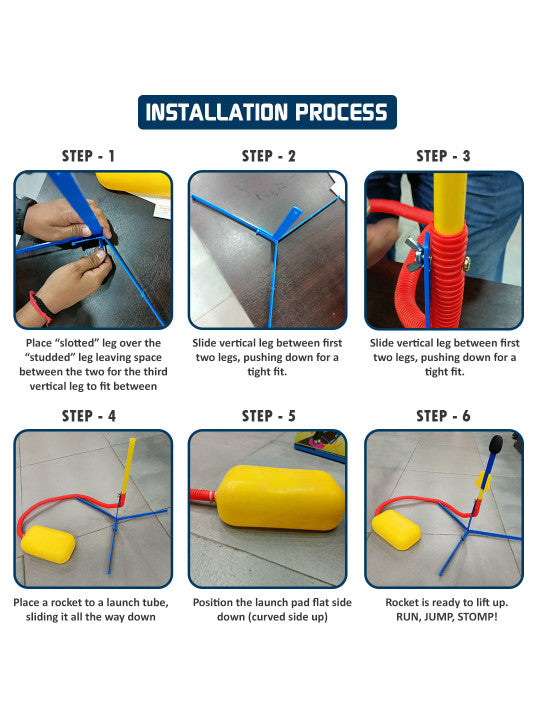 INSTALLATION PROCESS

STEP - 1

Place “slotted” leg over the “studded” leg leaving space between the two for the third vertical leg to fit between

STEP - 2

Slide vertical leg between first two legs, pushing down for a tight fit.

STEP - 3

Slide vertical leg between first two legs, pushing down for a tight fit.

STEP - 4

Place a rocket to a launch tube, sliding it all the way down

STEP - 5

Position the launch pad flat side down (curved side up)

STEP - 6

Rocket is ready to lift up. RUN, JUMP, STOMP!